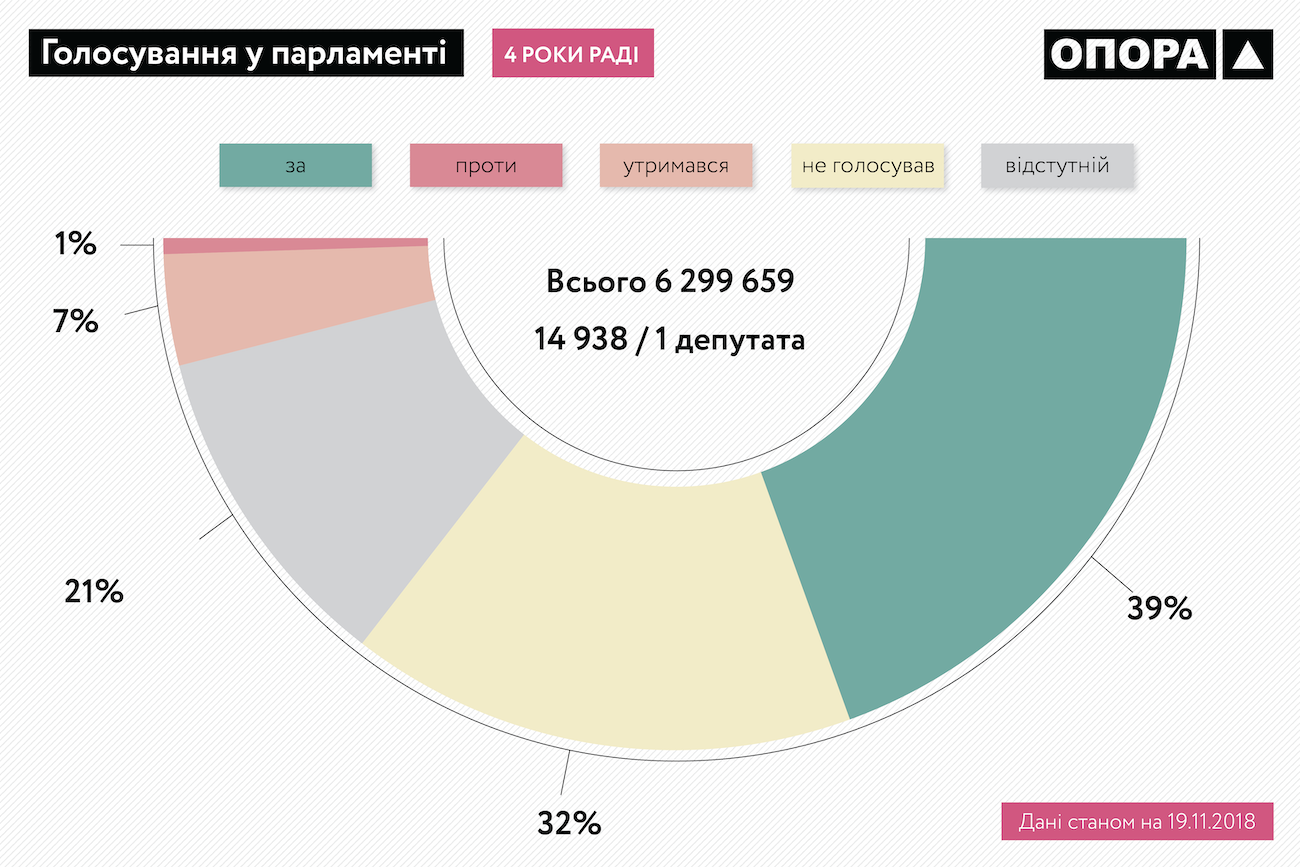 Голосування у парламенті

4 РОКИ РАДІ

ОПОРА

за

проти

утримався

не голосував

відстутній

Всього 6 299 659

14 938 / 1 депутата

1%

7%

21%

32%

39%

Дані станом на 19.11.2018